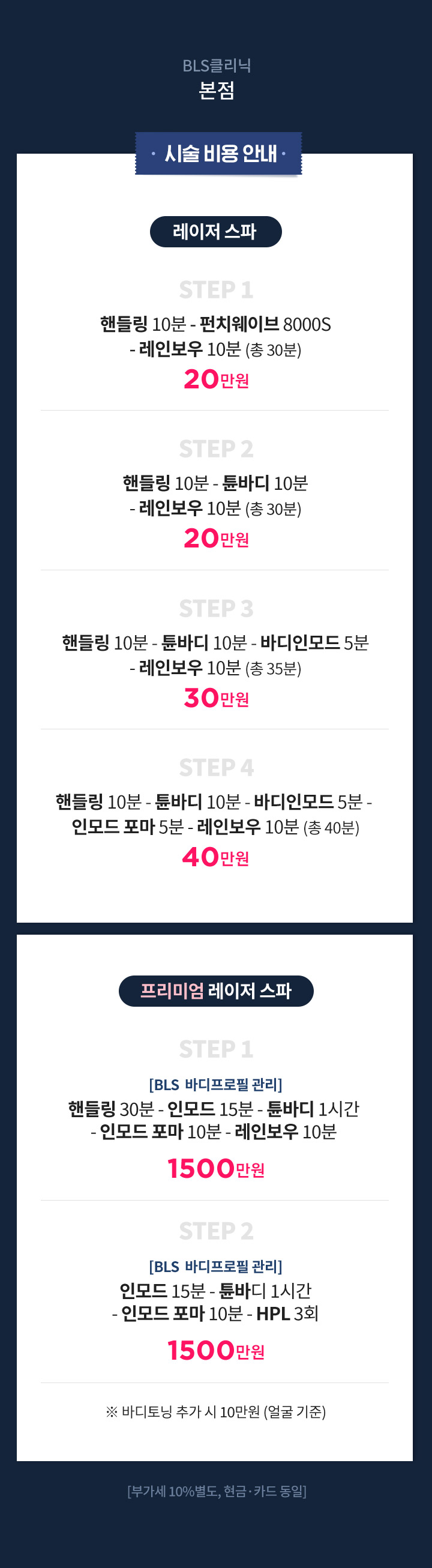 BLS클리닉
본점

· 시술 비용 안내 ·

레이저 스파

STEP 1

핸들링 10분 - 펀치웨이브 8000S - 레인보우 10분 (총 30분)

20만원

STEP 2

핸들링 10분 - 튠바디 10분 - 레인보우 10분 (총 30분)

20만원

STEP 3

핸들링 10분 - 튠바디 10분 - 바디인모드 5분 - 레인보우 10분 (총 35분)

30만원

STEP 4

핸들링 10분 - 튠바디 10분 - 바디인모드 5분 - 인모드 포마 5분 - 레인보우 10분 (총 40분)

40만원

프리미엄 레이저 스파

STEP 1

[BLS 바디프로필 관리]
핸들링 30분 - 인모드 15분 - 튠바디 1시간 - 인모드 포마 10분 - 레인보우 10분

1500만원

STEP 2

[BLS 바디프로필 관리]
인모드 15분 - 튠바디 1시간 - 인모드 포마 10분 - HPL 3회

1500만원

※ 바디토닝 추가 시 10만원 (얼굴 기준)

[부가세 10%별도, 현금·카드 동일]